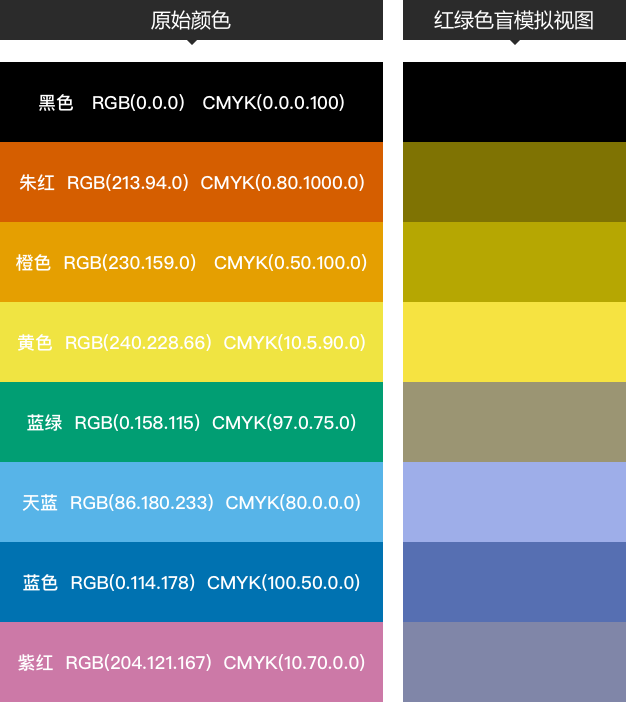 原始颜色

黑色 RGB(0.0.0) CMYK(0.0.0.100)

朱红 RGB(213.94.0) CMYK(0.80.1000.0)

橙色 RGB(230.159.0) CMYK(0.50.100.0)

黄色 RGB(240.228.66) CMYK(10.5.90.0)

蓝绿 RGB(0.158.115) CMYK(97.0.75.0)

天蓝 RGB(86.180.233) CMYK(80.0.0.0)

蓝色 RGB(0.114.178) CMYK(100.50.0.0)

紫红 RGB(204.121.167) CMYK(10.70.0.0)

红绿色盲模拟视图